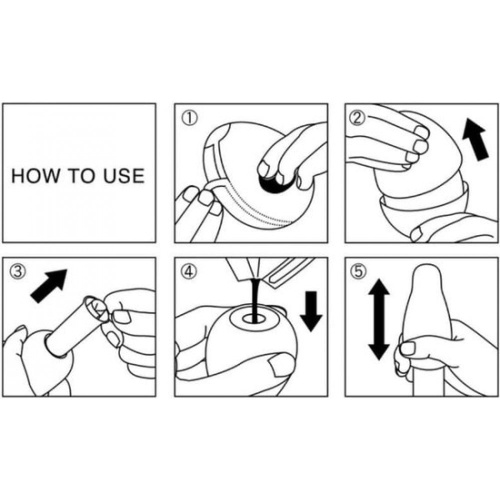 HOW TO USE

①

②

③

④

⑤